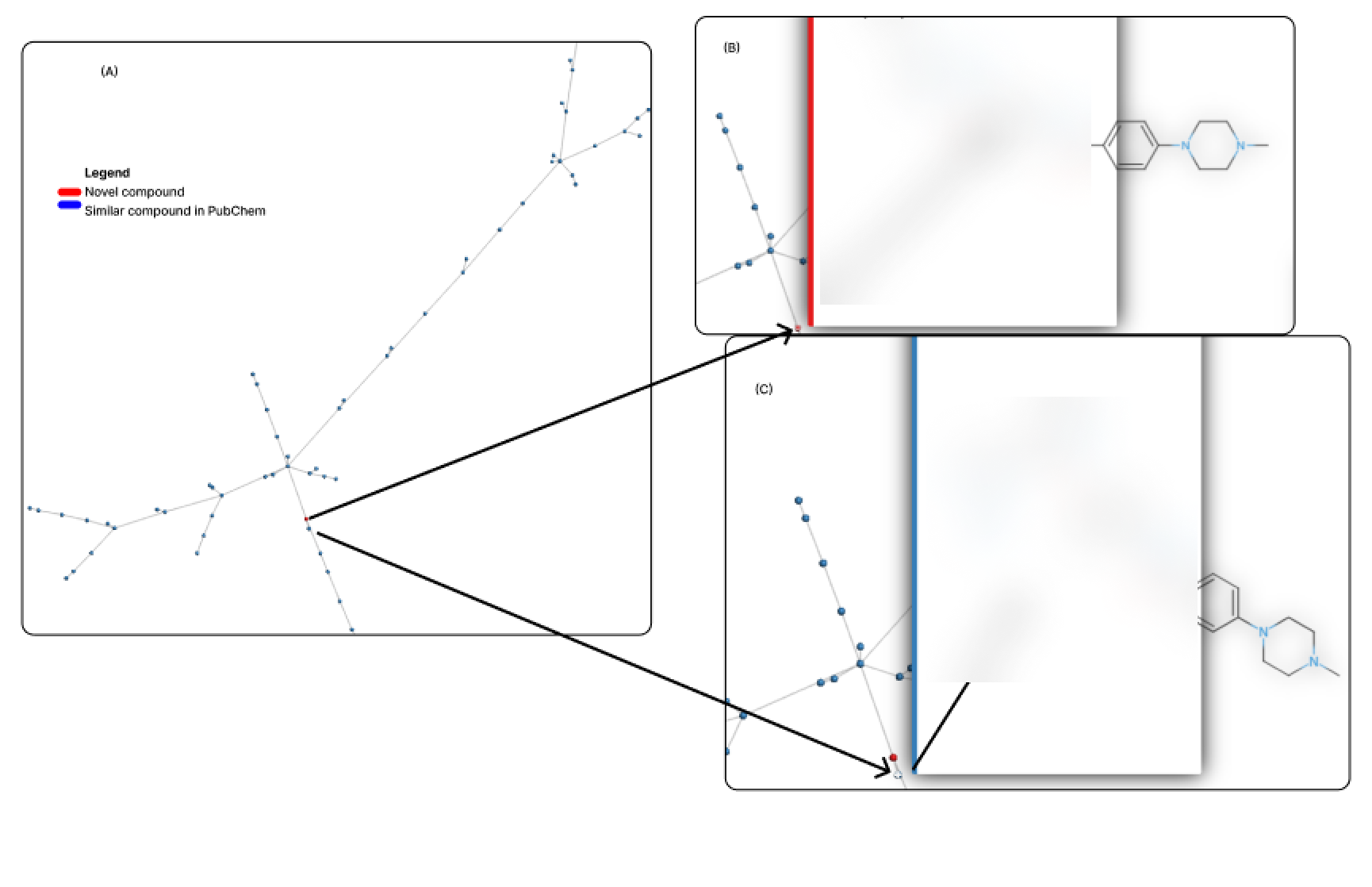 (A)

Legend
Novel compound
Similar compound in PubChem

(B)

N
N

(C)

N
N